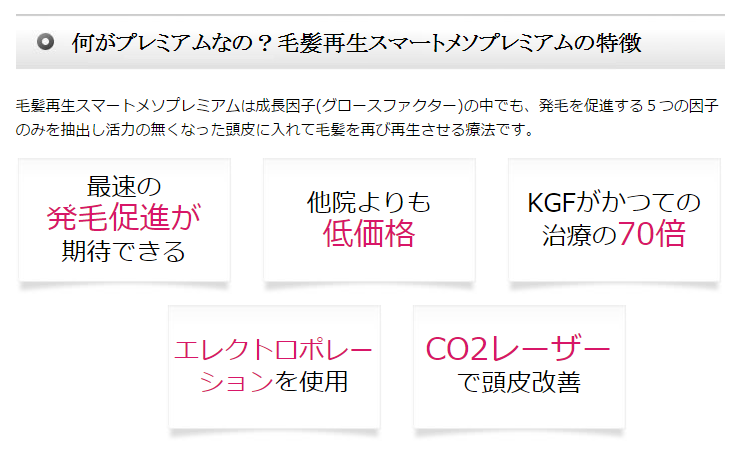 何がプレミアムなの？毛髪再生スマートメソプレミアムの特徴

毛髪再生スマートメソプレミアムは成長因子(グロースファクター)の中でも、発毛を促進する5つの因子のみを抽出し活力の無くなった頭皮に入れて毛髪を再び再生させる療法です。

最速の
発毛促進が
期待できる

他院よりも
低価格

KGFがかつての
治療の70倍

エレクトロポレーションを使用

CO2レーザー
で頭皮改善